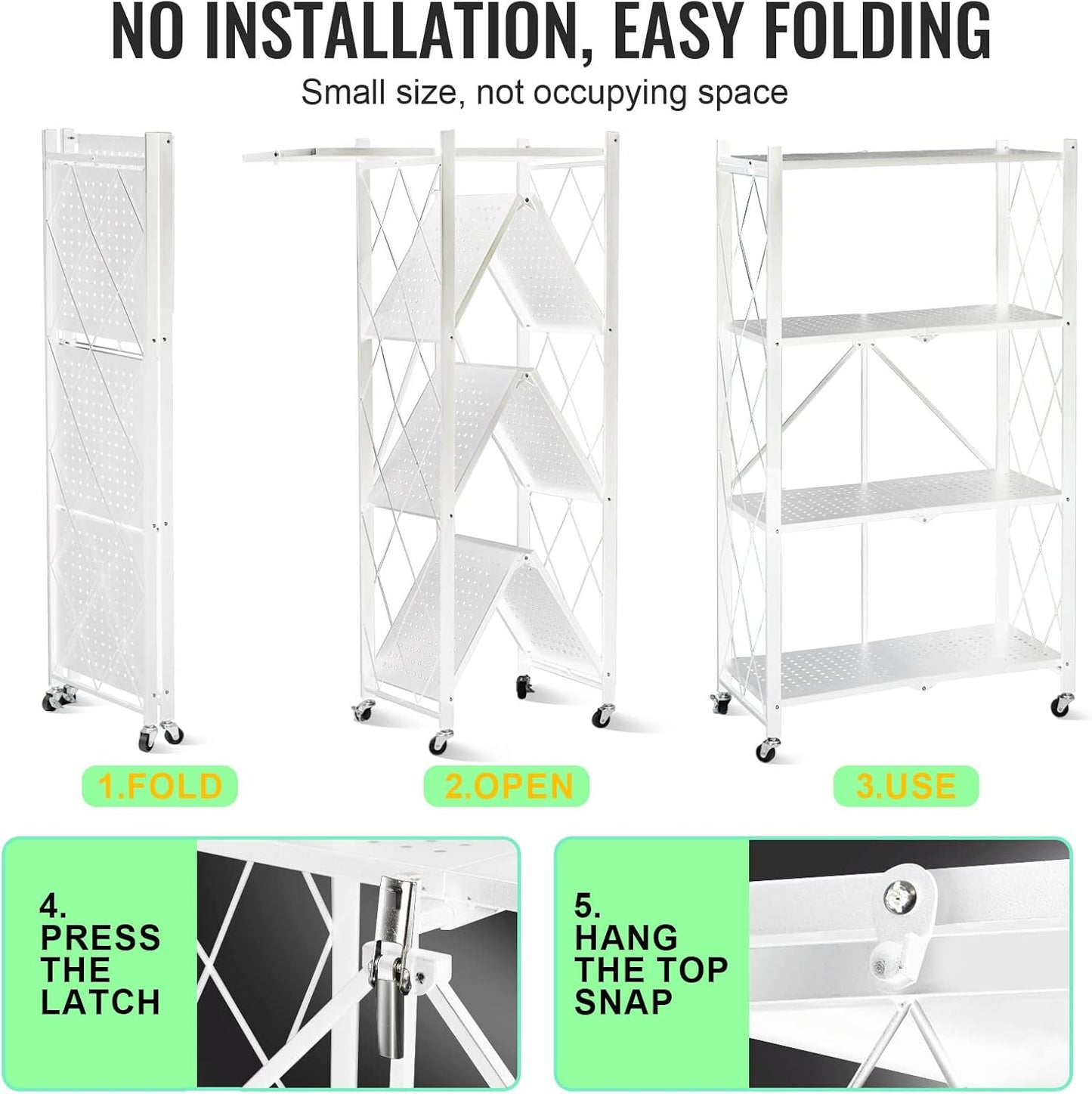 NO INSTALLATION, EASY FOLDING

Small size, not occupying space

1.FOLD

2.OPEN

3.USE

4. PRESS THE LATCH

5. HANG THE TOP SNAP