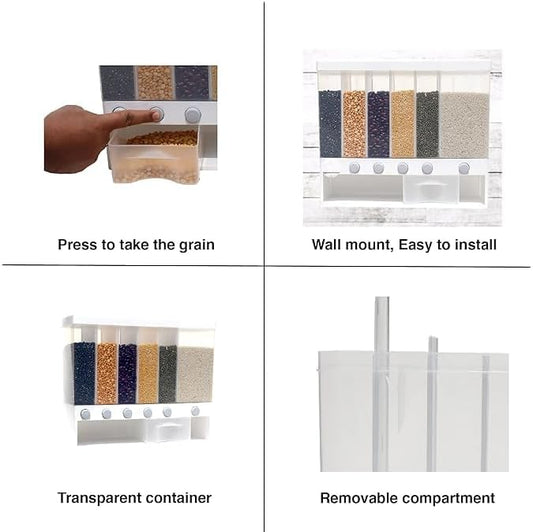 Press to take the grain

Wall mount, Easy to install

Transparent container

Removable compartment