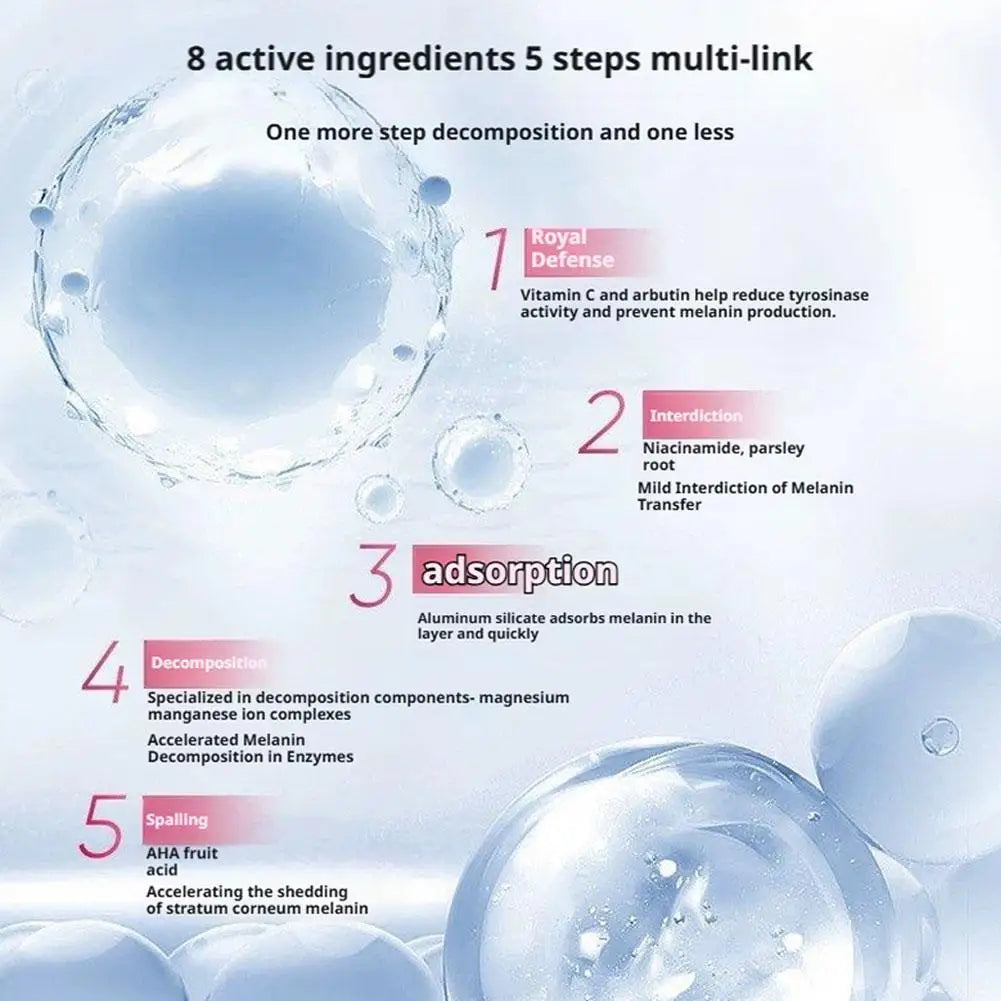 8 active ingredients 5 steps multi-link

One more step decomposition and one less

1 Royal Defense

Vitamin C and arbutin help reduce tyrosinase activity and prevent melanin production.

2 Interdiction

Niacinamide, parsley root

Mild Interdiction of Melanin Transfer

3 adsorption

Aluminum silicate adsorbs melanin in the layer and quickly

4 Decomposition

Specialized in decomposition components- magnesium manganese ion complexes

Accelerated Melanin Decomposition in Enzymes

5 Spalling

AHA fruit acid

Accelerating the shedding of stratum corneum melanin