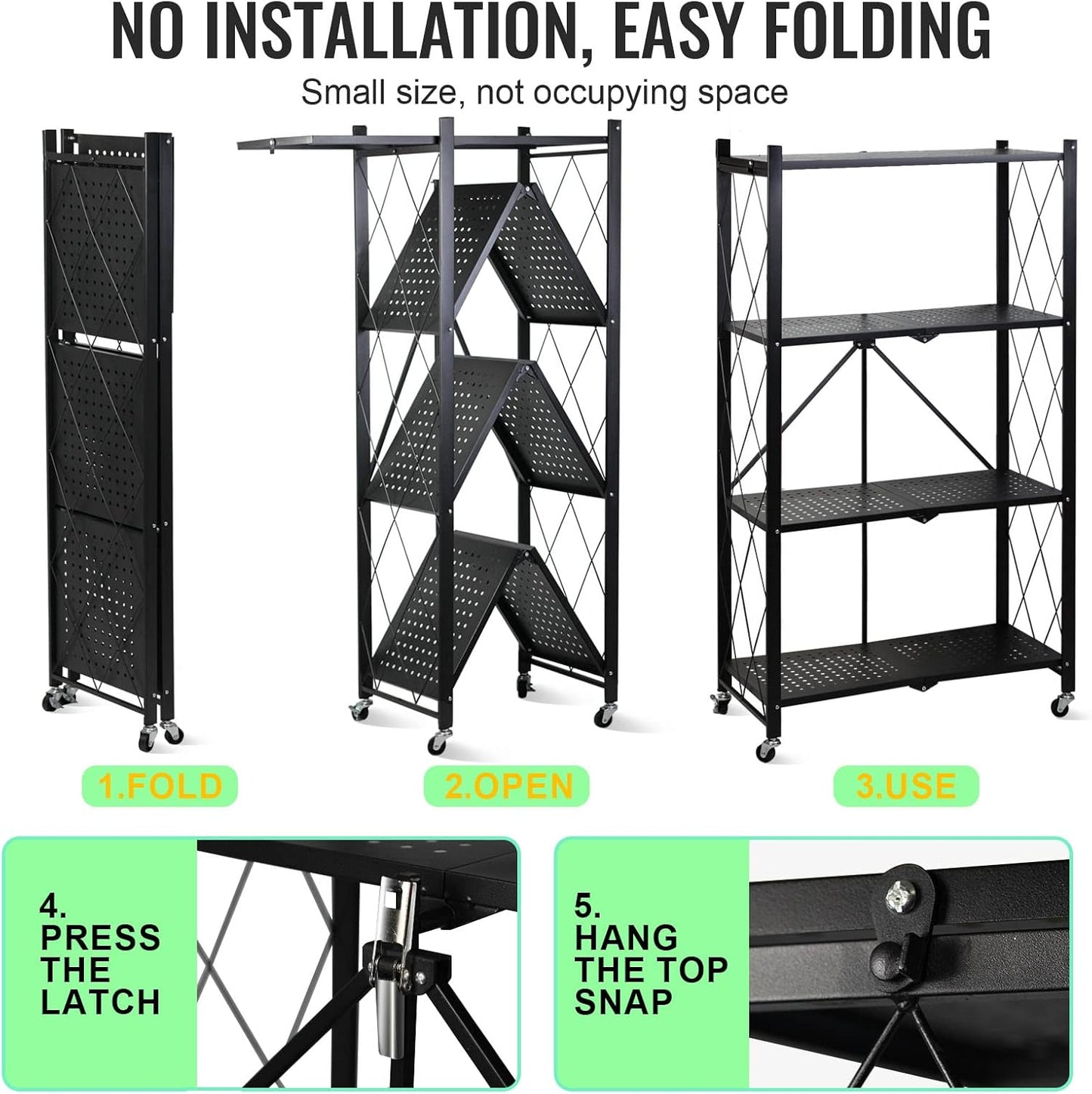 NO INSTALLATION, EASY FOLDING

Small size, not occupying space

1.FOLD

2.OPEN

3.USE

4. PRESS THE LATCH

5. HANG THE TOP SNAP