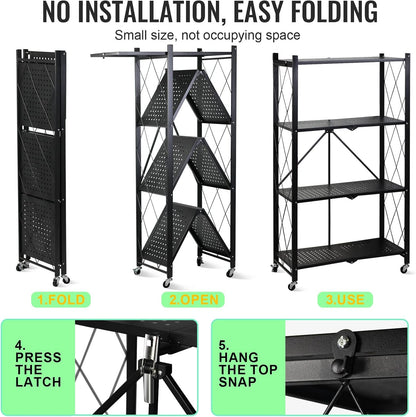 NO INSTALLATION, EASY FOLDING

Small size, not occupying space

1.FOLD

2.OPEN

3.USE

4.
PRESS
THE
LATCH

5.
HANG
THE TOP
SNAP