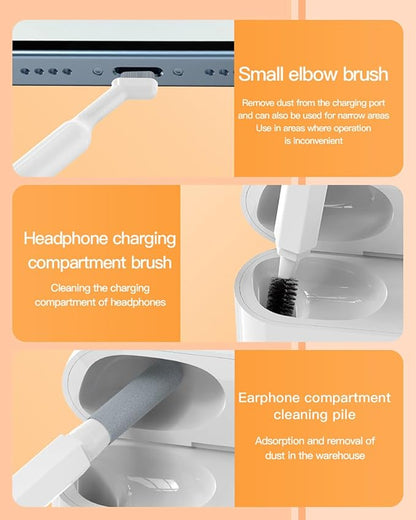 Small elbow brush

Remove dust from the charging port and can also be used for narrow areas Use in areas where operation is inconvenient

Headphone charging compartment brush

Cleaning the charging compartment of headphones

Earphone compartment cleaning pile

Adsorption and removal of dust in the warehouse