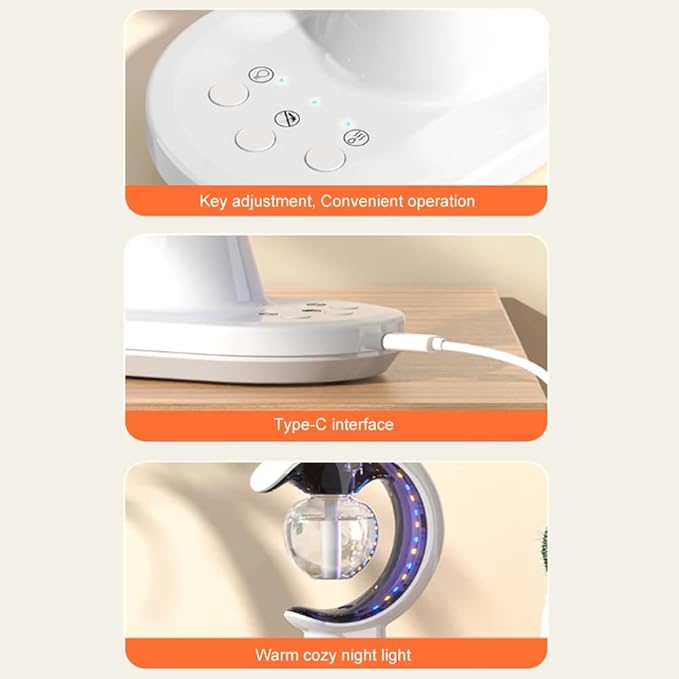 Key adjustment, Convenient operation

Type-C interface

Warm cozy night light