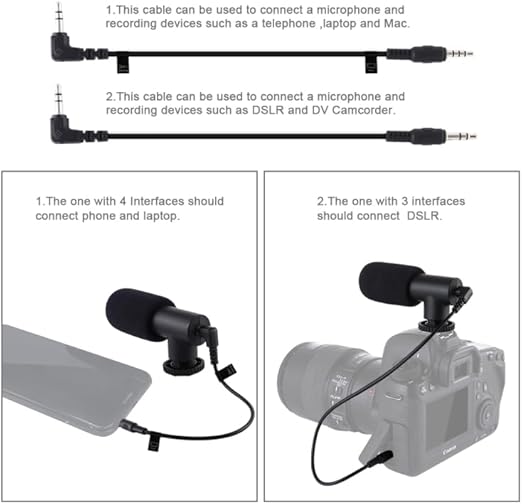 1.This cable can be used to connect a microphone and recording devices such as a telephone ,laptop and Mac.

2.This cable can be used to connect a microphone and recording devices such as DSLR and DV Camcorder.

1.The one with 4 Interfaces should connect phone and laptop.

2.The one with 3 interfaces should connect DSLR.

Canon