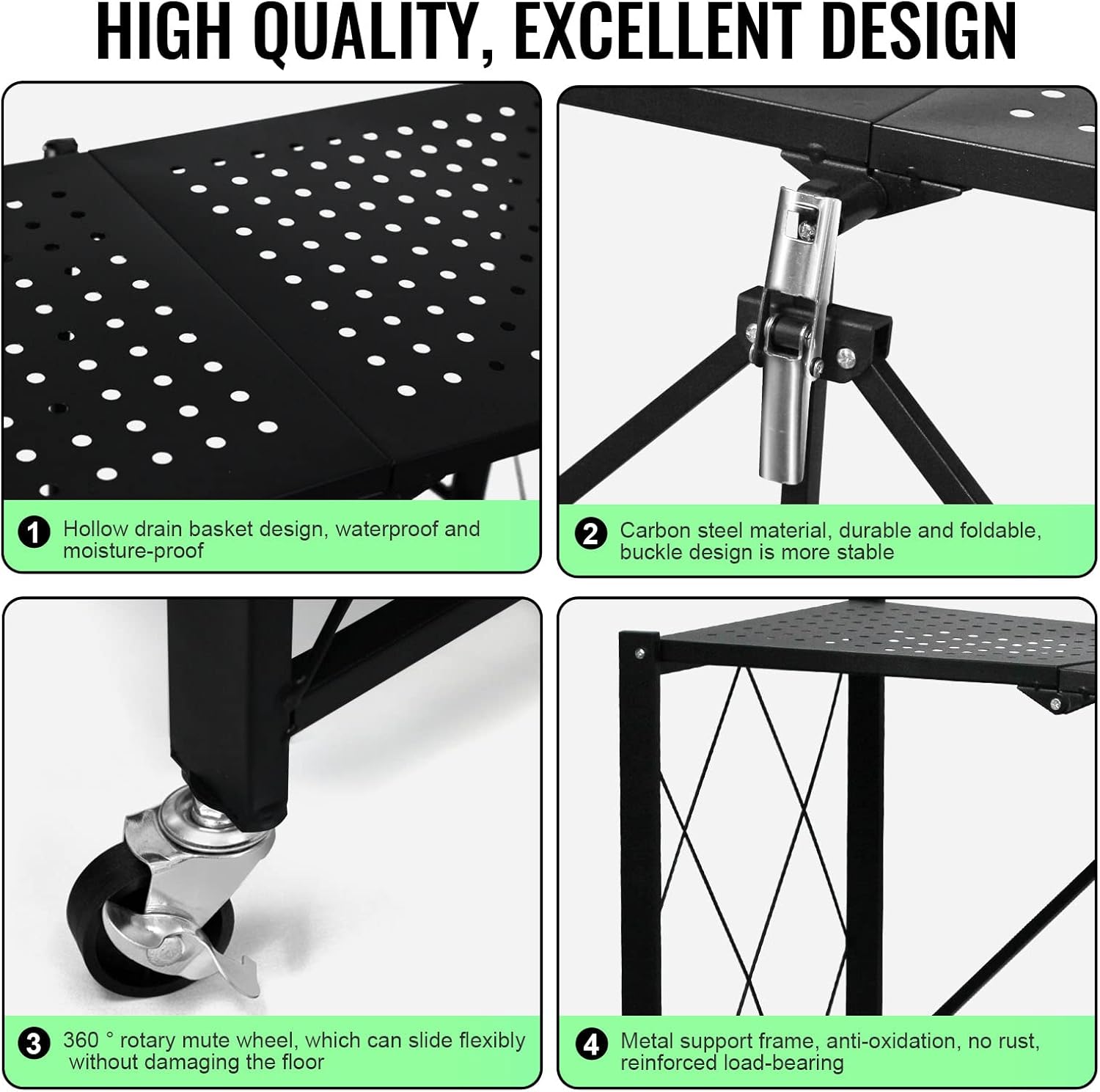 HIGH QUALITY, EXCELLENT DESIGN

1 Hollow drain basket design, waterproof and moisture-proof

2 Carbon steel material, durable and foldable, buckle design is more stable

3 360 ° rotary mute wheel, which can slide flexibly without damaging the floor

4 Metal support frame, anti-oxidation, no rust, reinforced load-bearing