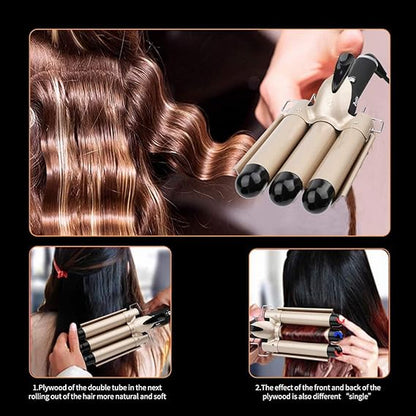 1.Plywood of the double tube in the next rolling out of the hair more natural and soft

2.The effect of the front and back of the plywood is also different "single"