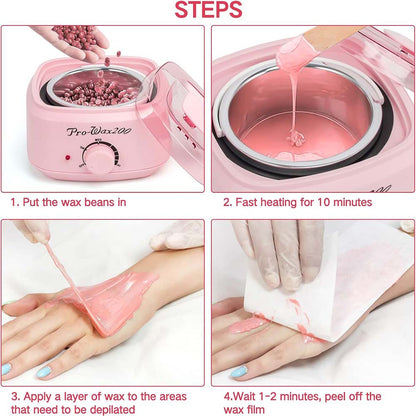 STEPS

Pro-Wax200

1. Put the wax beans in

2. Fast heating for 10 minutes

3. Apply a layer of wax to the areas that need to be depilated

4.Wait 1-2 minutes, peel off the wax film