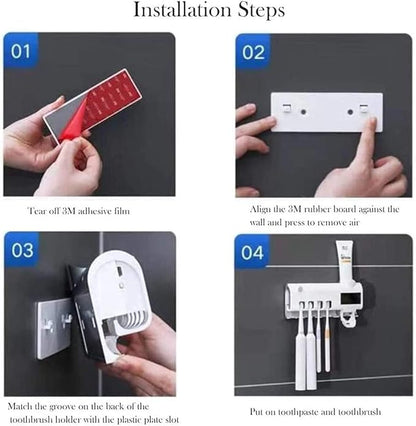 Installation Steps

01

Tear off 3M adhesive film

02

Align the 3M rubber board against the wall and press to remove air

03

Match the groove on the back of the toothbrush holder with the plastic plate slot

04

Put on toothpaste and toothbrush