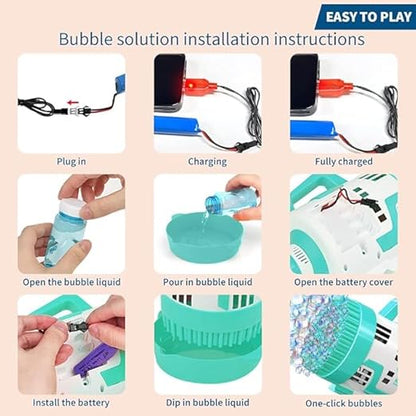 EASY TO PLAY

Bubble solution installation instructions

Plug in

Charging

Fully charged

Open the bubble liquid

Pour in bubble liquid

Open the battery cover

Install the battery

Dip in bubble liquid

One-click bubbles