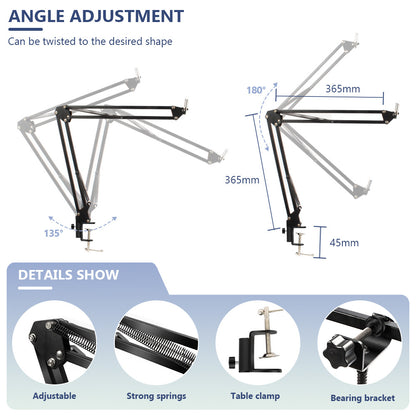 ANGLE ADJUSTMENT

Can be twisted to the desired shape

135°

180°

365mm

365mm

45mm

DETAILS SHOW

Adjustable

Strong springs

Table clamp

Bearing bracket