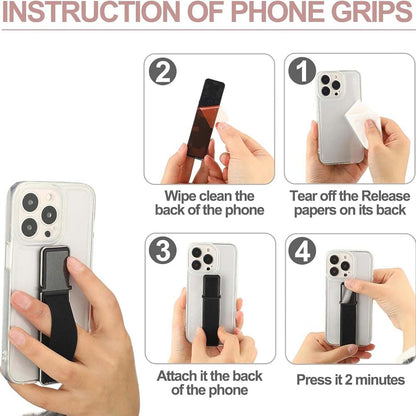 INSTRUCTION OF PHONE GRIPS

2

Wipe clean the back of the phone

1

Tear off the Release papers on its back

3

Attach it the back of the phone

4

Press it 2 minutes